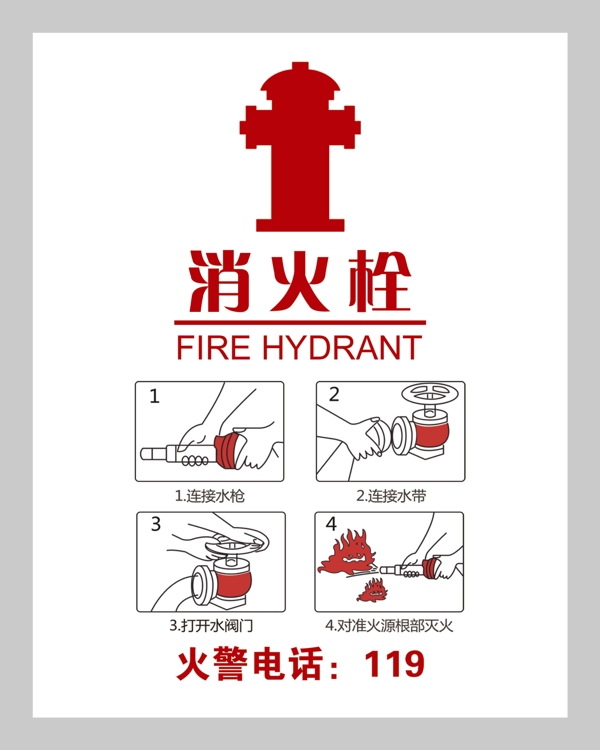 消火栓

FIRE HYDRANT

1

1.连接水枪

2

2.连接水带

3

3.打开水阀门

4

4.对准火源根部灭火

火警电话：119